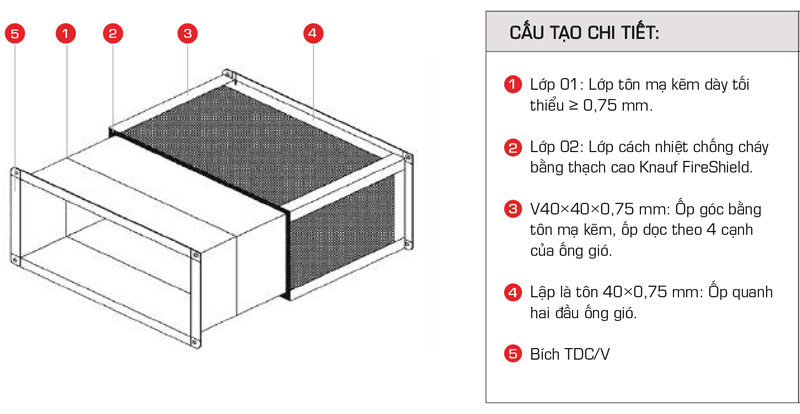 5 1 2 3 4

CẤU TẠO CHI TIẾT:

1 Lớp 01: Lớp tôn mạ kẽm dày tối thiểu ≥ 0,75 mm.

2 Lớp 02: Lớp cách nhiệt chống cháy bằng thạch cao Knauf FireShield.

3 V40×40×0,75 mm: Ốp góc bằng tôn mạ kẽm, ốp dọc theo 4 cạnh của ống gió.

4 Lập là tôn 40×0,75 mm: Ốp quanh hai đầu ống gió.

5 Bích TDC/V